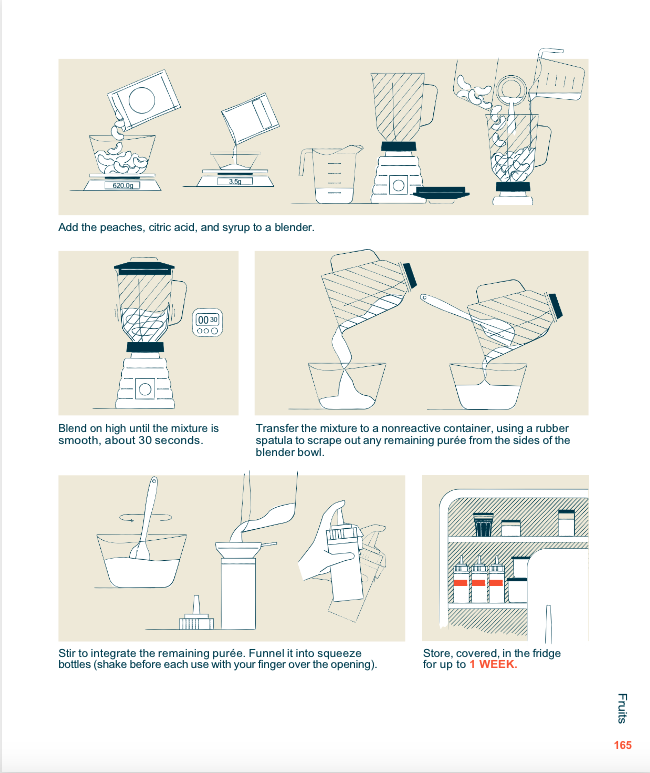 620.0g

3.5g

Add the peaches, citric acid, and syrup to a blender.

00 30

Blend on high until the mixture is smooth, about 30 seconds.

Transfer the mixture to a nonreactive container, using a rubber spatula to scrape out any remaining purée from the sides of the blender bowl.

Stir to integrate the remaining purée. Funnel it into squeeze bottles (shake before each use with your finger over the opening).

Store, covered, in the fridge for up to 1 WEEK.

Fruits

165