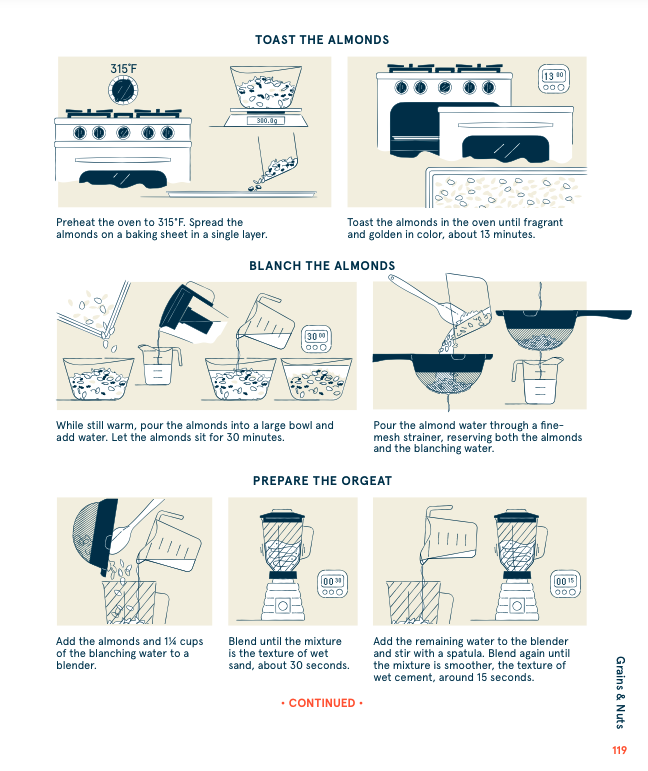 TOAST THE ALMONDS

315°F

300.0g

13 00

Preheat the oven to 315°F. Spread the almonds on a baking sheet in a single layer.

Toast the almonds in the oven until fragrant and golden in color, about 13 minutes.

BLANCH THE ALMONDS

30 00

While still warm, pour the almonds into a large bowl and add water. Let the almonds sit for 30 minutes.

Pour the almond water through a fine-mesh strainer, reserving both the almonds and the blanching water.

PREPARE THE ORGEAT

00 30

00 15

Add the almonds and 1¼ cups of the blanching water to a blender.

Blend until the mixture is the texture of wet sand, about 30 seconds.

Add the remaining water to the blender and stir with a spatula. Blend again until the mixture is smoother, the texture of wet cement, around 15 seconds.

• CONTINUED •

Grains & Nuts

119